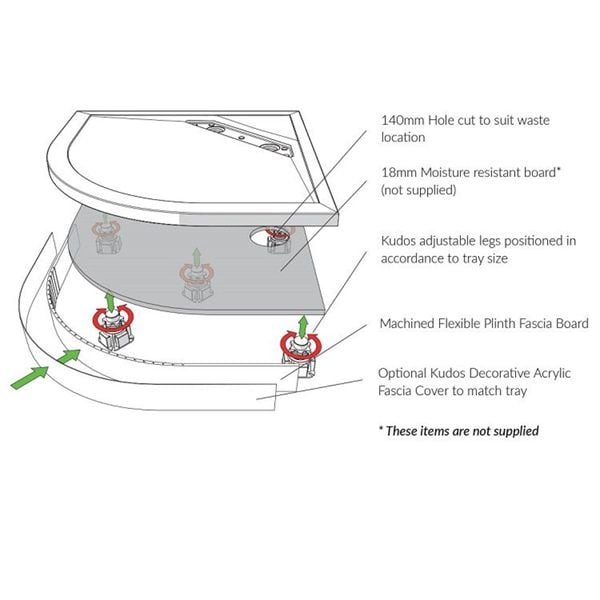 140mm Hole cut to suit waste location

18mm Moisture resistant board* (not supplied)

Kudos adjustable legs positioned in accordance to tray size

Machined Flexible Plinth Fascia Board

Optional Kudos Decorative Acrylic Fascia Cover to match tray

* These items are not supplied